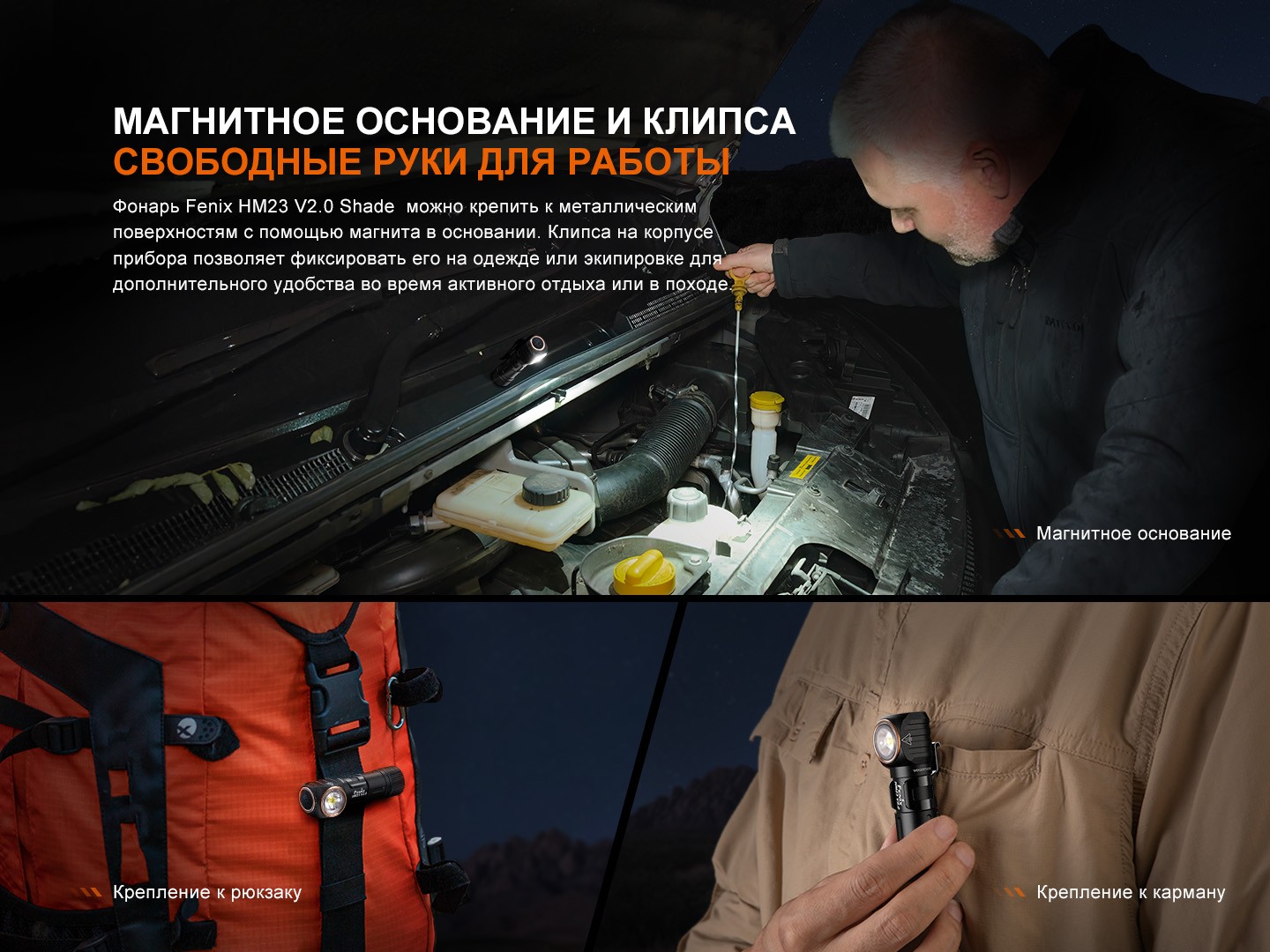 МАГНИТНОЕ ОСНОВАНИЕ И КЛИПСА
СВОБОДНЫЕ РУКИ ДЛЯ РАБОТЫ

Фонарь Fenix HM23 V2.0 Shade можно крепить к металлическим поверхностям с помощью магнита в основании. Клипса на корпусе прибора позволяет фиксировать его на одежде или экипировке для дополнительного удобства во время активного отдыха или в походе.

Магнитное основание

Крепление к рюкзаку

Крепление к карману